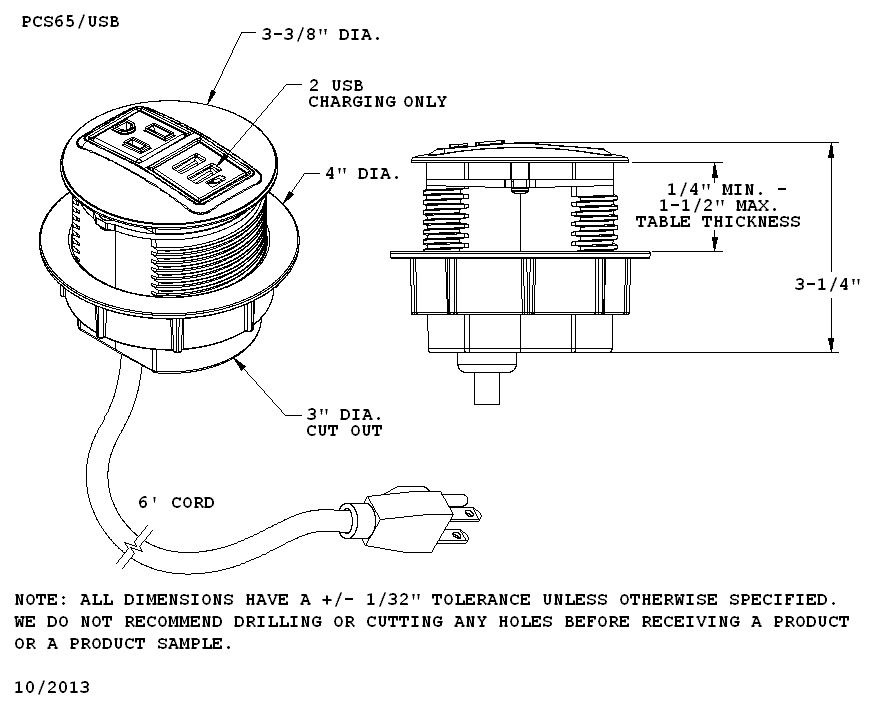 PCS65/USB

3-3/8" DIA.

2 USB
CHARGING ONLY

4" DIA.

1/4" MIN. -
1-1/2" MAX.
TABLE THICKNESS

3-1/4"

3" DIA.
CUT OUT

6' CORD

NOTE: ALL DIMENSIONS HAVE A +/- 1/32" TOLERANCE UNLESS OTHERWISE SPECIFIED. WE DO NOT RECOMMEND DRILLING OR CUTTING ANY HOLES BEFORE RECEIVING A PRODUCT OR A PRODUCT SAMPLE.

10/2013